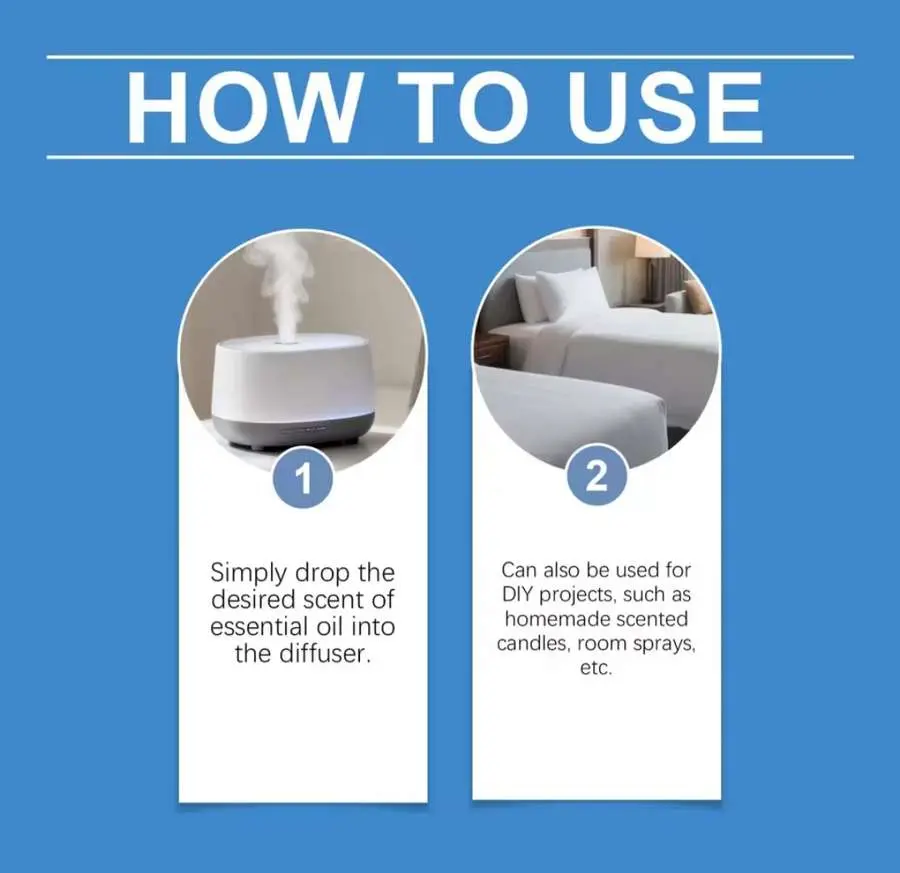 HOW TO USE

1

Simply drop the desired scent of essential oil into the diffuser.

2

Can also be used for DIY projects, such as homemade scented candles, room sprays, etc.