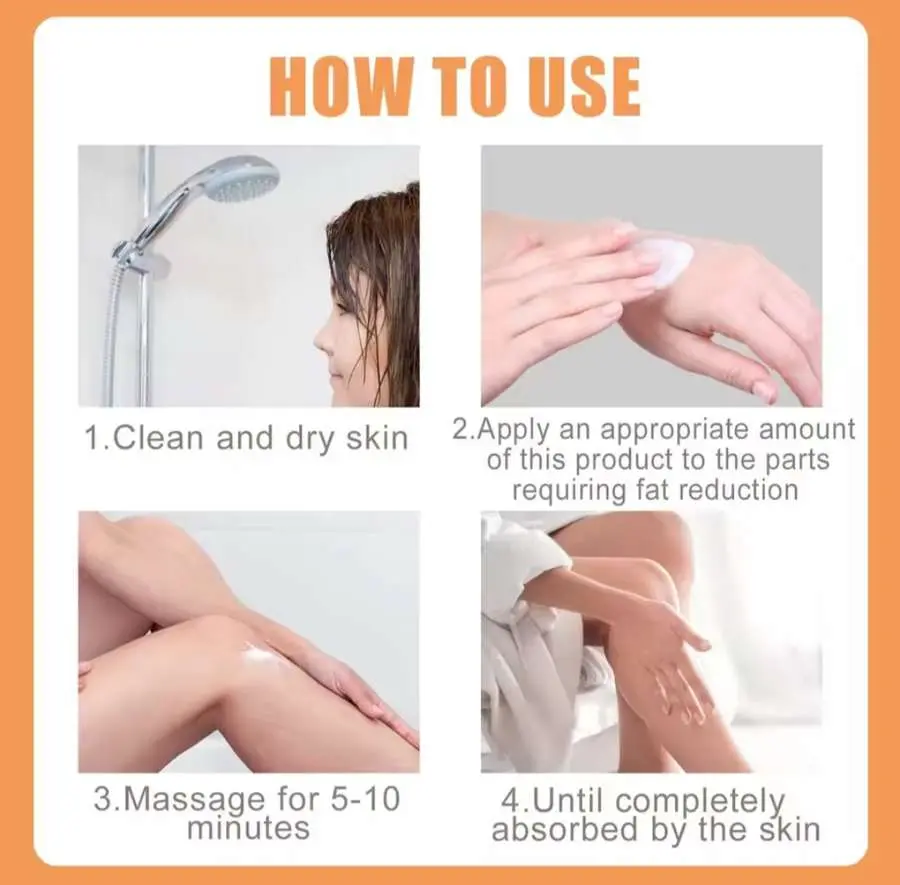 HOW TO USE

1.Clean and dry skin

2.Apply an appropriate amount of this product to the parts requiring fat reduction

3.Massage for 5-10 minutes

4.Until completely absorbed by the skin