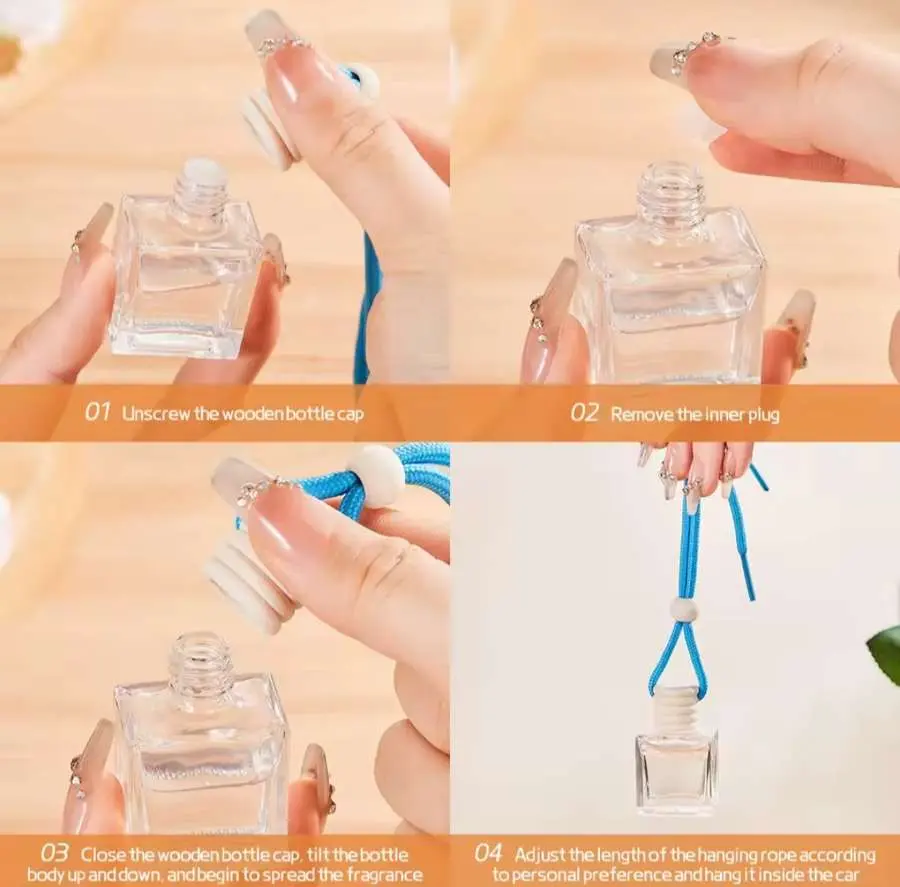 01 Unscrew the wooden bottle cap

02 Remove the inner plug

03 Close the wooden bottle cap, tilt the bottle body up and down, and begin to spread the fragrance

04 Adjust the length of the hanging rope according to personal preference and hang it inside the car