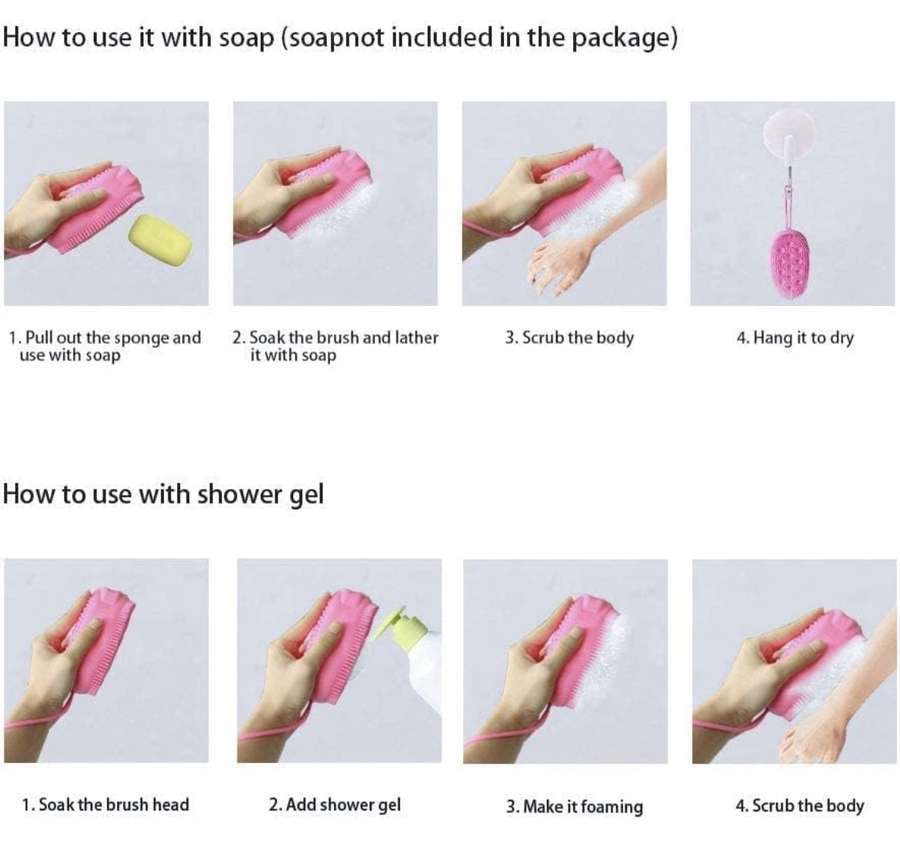 How to use it with soap (soapnot included in the package)

1. Pull out the sponge and use with soap

2. Soak the brush and lather it with soap

3. Scrub the body

4. Hang it to dry

How to use with shower gel

1. Soak the brush head

2. Add shower gel

3. Make it foaming

4. Scrub the body